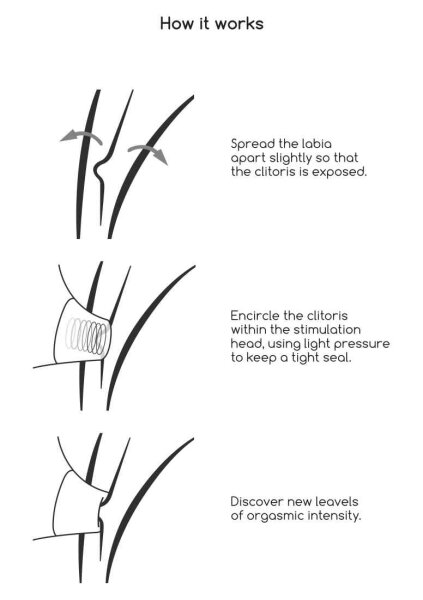 How it works

Spread the labia apart slightly so that the clitoris is exposed.

Encircle the clitoris within the stimulation head, using light pressure to keep a tight seal.

Discover new leavels of orgasmic intensity.